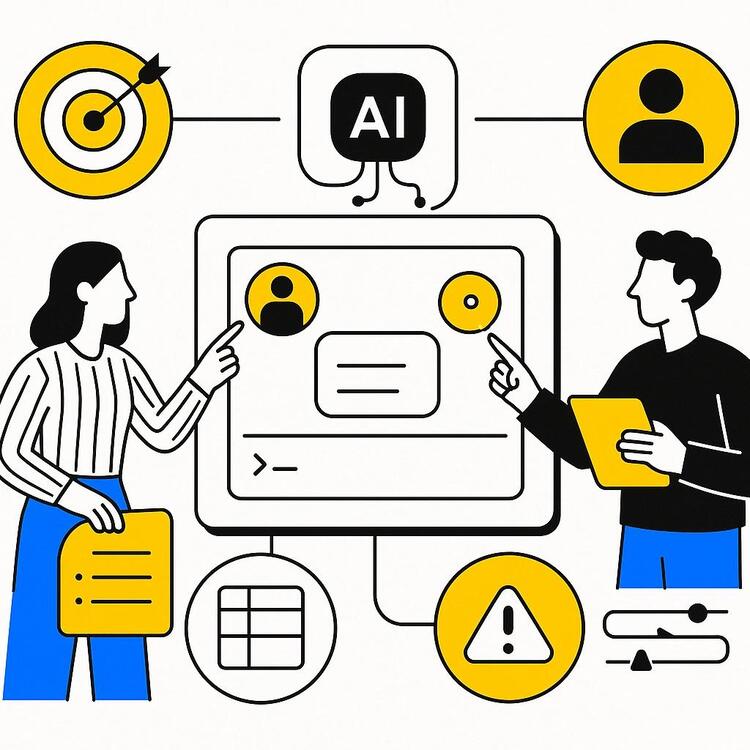 AI